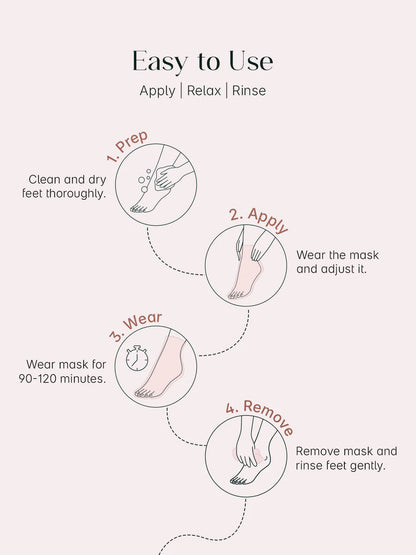 Easy to Use

Apply | Relax | Rinse

1. Prep

Clean and dry feet thoroughly.

2. Apply

Wear the mask and adjust it.

3. Wear

Wear mask for 90-120 minutes.

4. Remove

Remove mask and rinse feet gently.